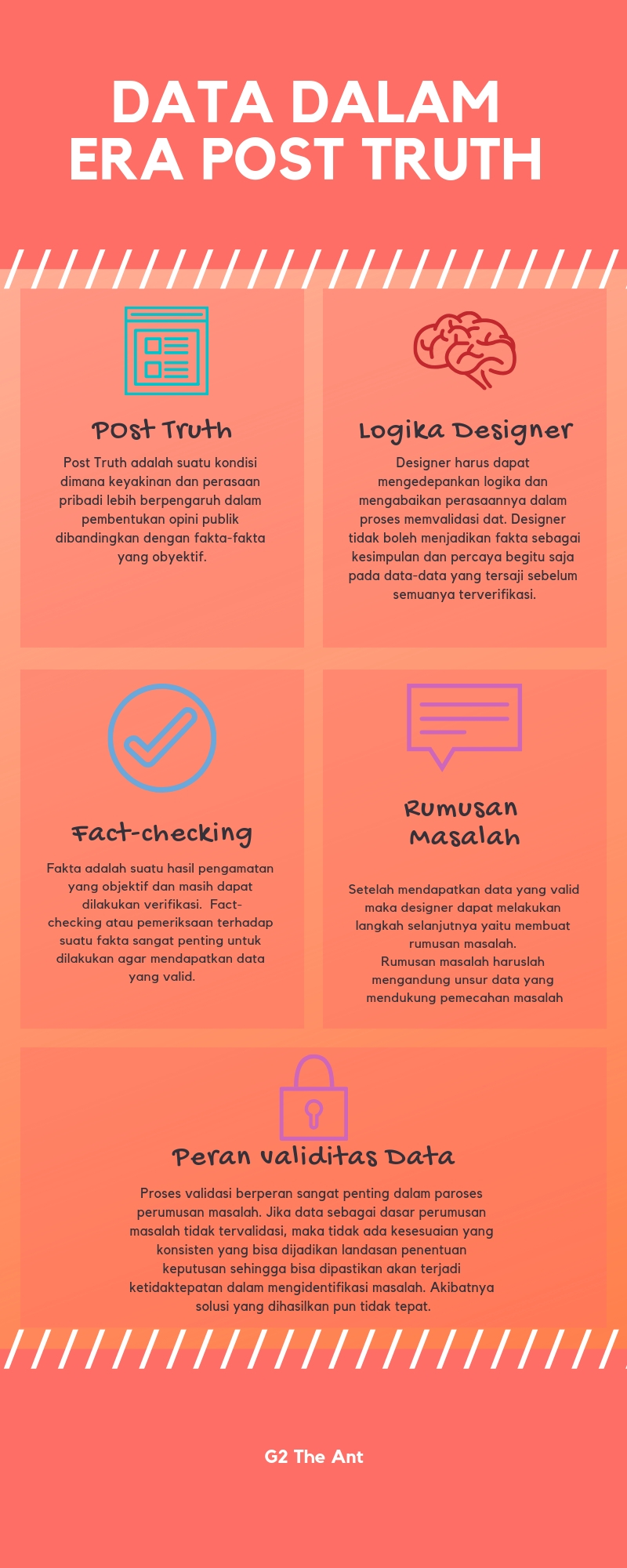 DATA DALAM ERA POST TRUTH

Post Truth

Post Truth adalah suatu kondisi dimana keyakinan dan perasaan pribadi lebih berpengaruh dalam pembentukan opini publik dibandingkan dengan fakta-fakta yang obyektif.

Logika Designer

Designer harus dapat mengedepankan logika dan mengabaikan perasaannya dalam proses memvalidasi dat. Designer tidak boleh menjadikan fakta sebagai kesimpulan dan percaya begitu saja pada data-data yang tersaji sebelum semuanya terverifikasi.

Fact-checking

Fakta adalah suatu hasil pengamatan yang objektif dan masih dapat dilakukan verifikasi. Fact-checking atau pemeriksaan terhadap suatu fakta sangat penting untuk dilakukan agar mendapatkan data yang valid.

Rumusan Masalah

Setelah mendapatkan data yang valid maka designer dapat melakukan langkah selanjutnya yaitu membuat rumusan masalah.
Rumusan masalah haruslah mengandung unsur data yang mendukung pemecahan masalah

Peran Validitas Data

Proses validasi berperan sangat penting dalam paroses perumusan masalah. Jika data sebagai dasar perumusan masalah tidak tervalidasi, maka tidak ada kesesuaian yang konsisten yang bisa dijadikan landasan penentuan keputusan sehingga bisa dipastikan akan terjadi ketidaktepatan dalam mengidentifikasi masalah. Akibatnya solusi yang dihasilkan pun tidak tepat.

G2 The Ant